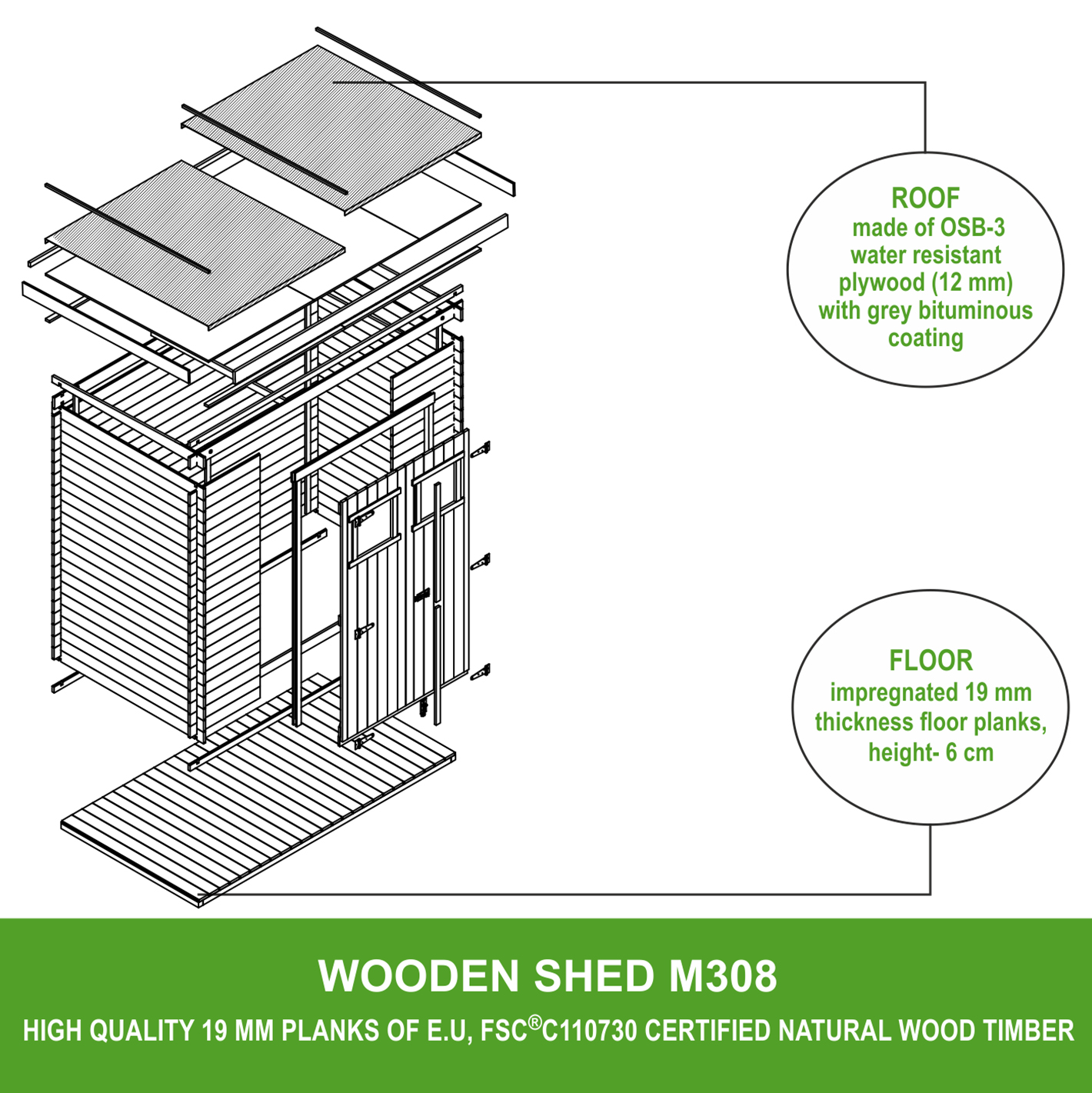 ROOF
made of OSB-3 water resistant plywood (12 mm) with grey bituminous coating

FLOOR
impregnated 19 mm thickness floor planks, height- 6 cm

WOODEN SHED M308

HIGH QUALITY 19 MM PLANKS OF E.U, FSC®C110730 CERTIFIED NATURAL WOOD TIMBER