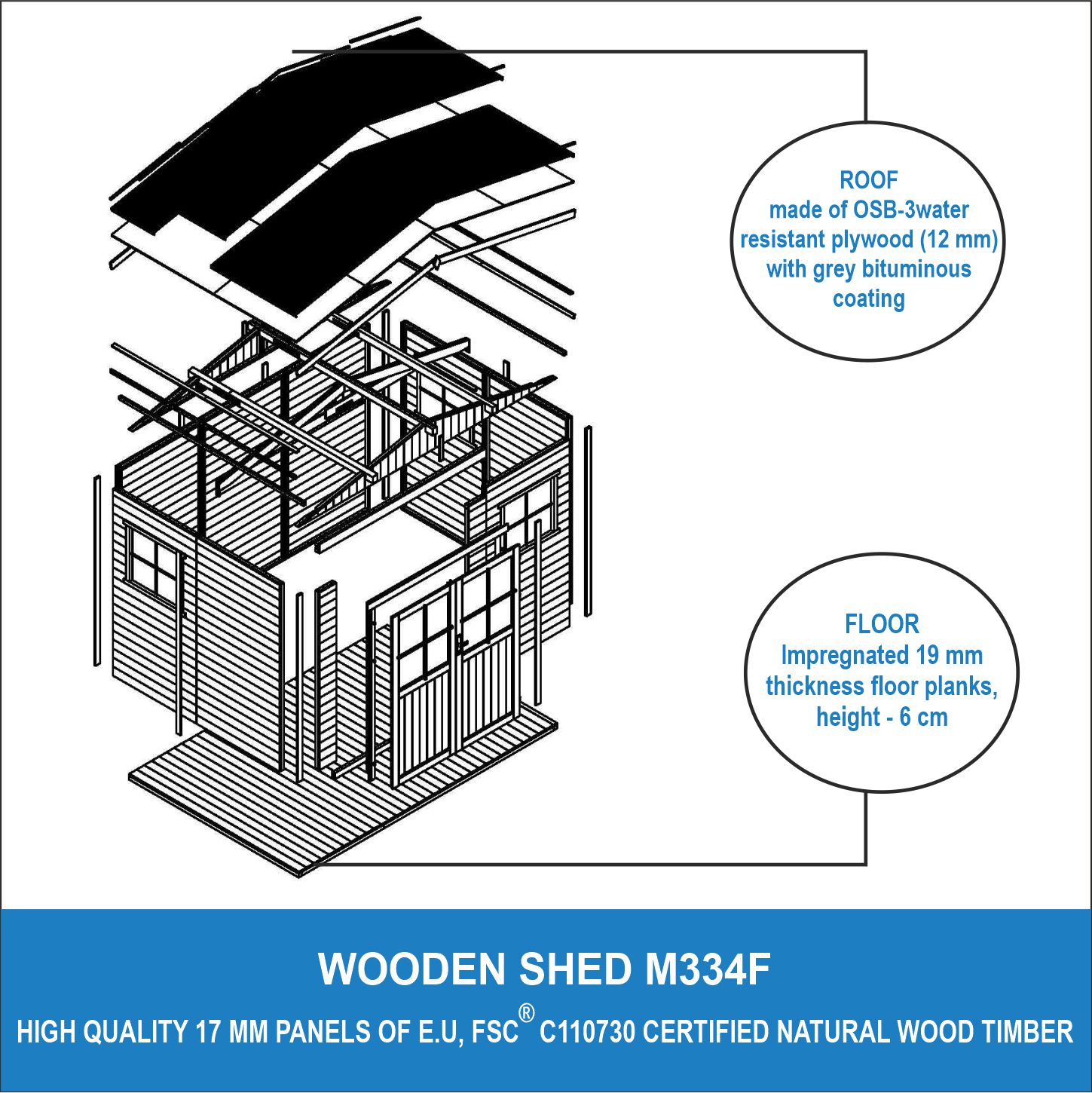 ROOF
made of OSB-3water resistant plywood (12 mm) with grey bituminous coating

FLOOR
Impregnated 19 mm thickness floor planks, height - 6 cm

WOODEN SHED M334F

HIGH QUALITY 17 MM PANELS OF E.U, FSC® C110730 CERTIFIED NATURAL WOOD TIMBER